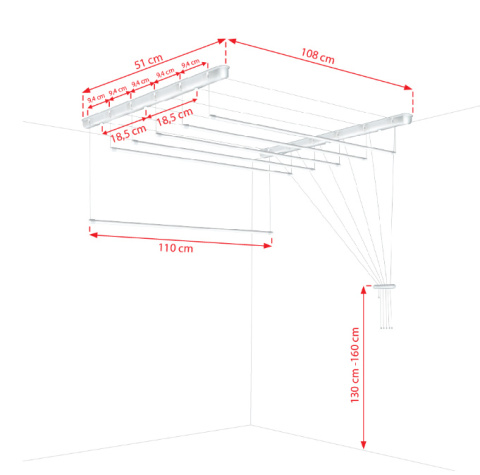 51 cm

108 cm

9,4 cm 9,4 cm 9,4 cm 9,4 cm 9,4 cm

18,5 cm 18,5 cm

110 cm

130 cm -160 cm